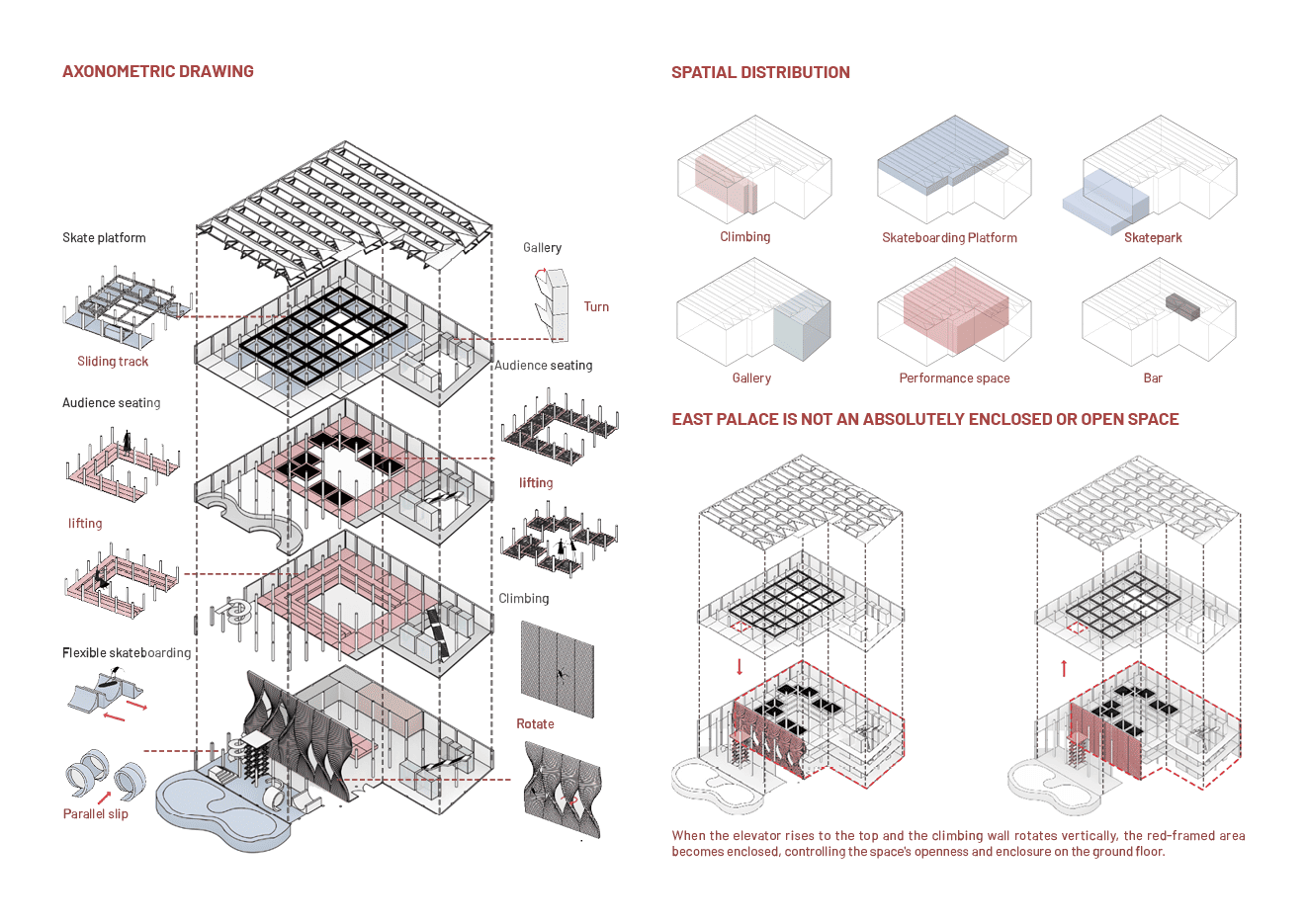 AXONOMETRIC DRAWING

Skate platform

Sliding track

Audience seating

lifting

Flexible skateboarding

Parallel slip

Gallery

Turn

Audience seating

lifting

Climbing

Rotate

SPATIAL DISTRIBUTION

Climbing

Skateboarding Platform

Skatepark

Gallery

Performance space

Bar

EAST PALACE IS NOT AN ABSOLUTELY ENCLOSED OR OPEN SPACE

When the elevator rises to the top and the climbing wall rotates vertically, the red-framed area becomes enclosed, controlling the space's openness and enclosure on the ground floor.